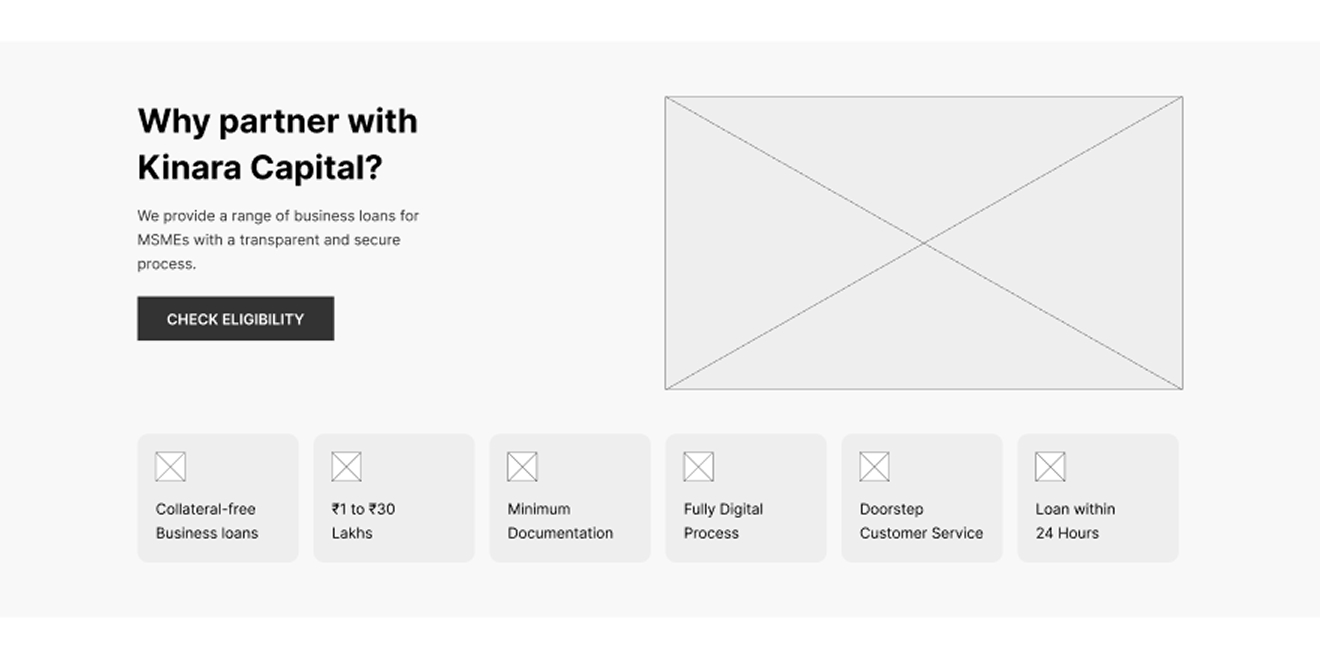 Why partner with Kinara Capital?

We provide a range of business loans for MSMEs with a transparent and secure process.

CHECK ELIGIBILITY

Collateral-free Business loans

₹1 to ₹30 Lakhs

Minimum Documentation

Fully Digital Process

Doorstep Customer Service

Loan within 24 Hours